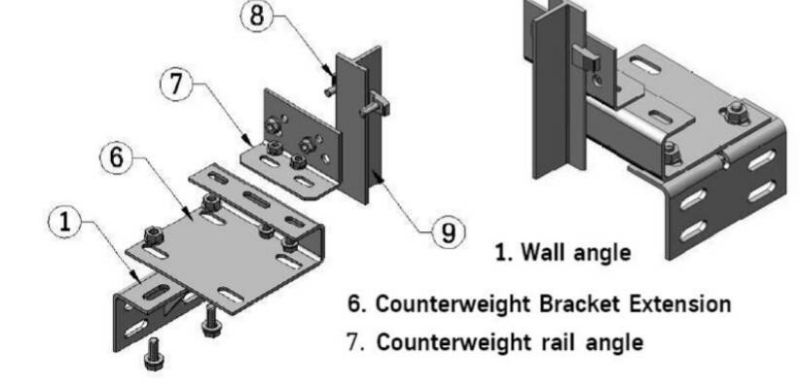 8

7

6

1

9

1. Wall angle

6. Counterweight Bracket Extension

7. Counterweight rail angle