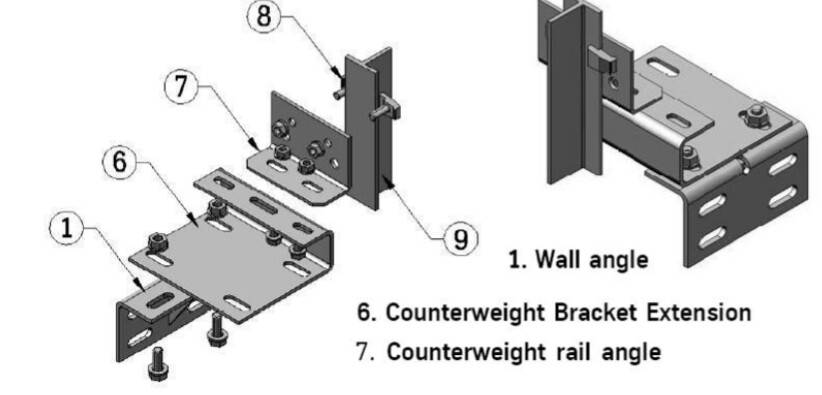 8

7

6

1

9

1. Wall angle

6. Counterweight Bracket Extension

7. Counterweight rail angle